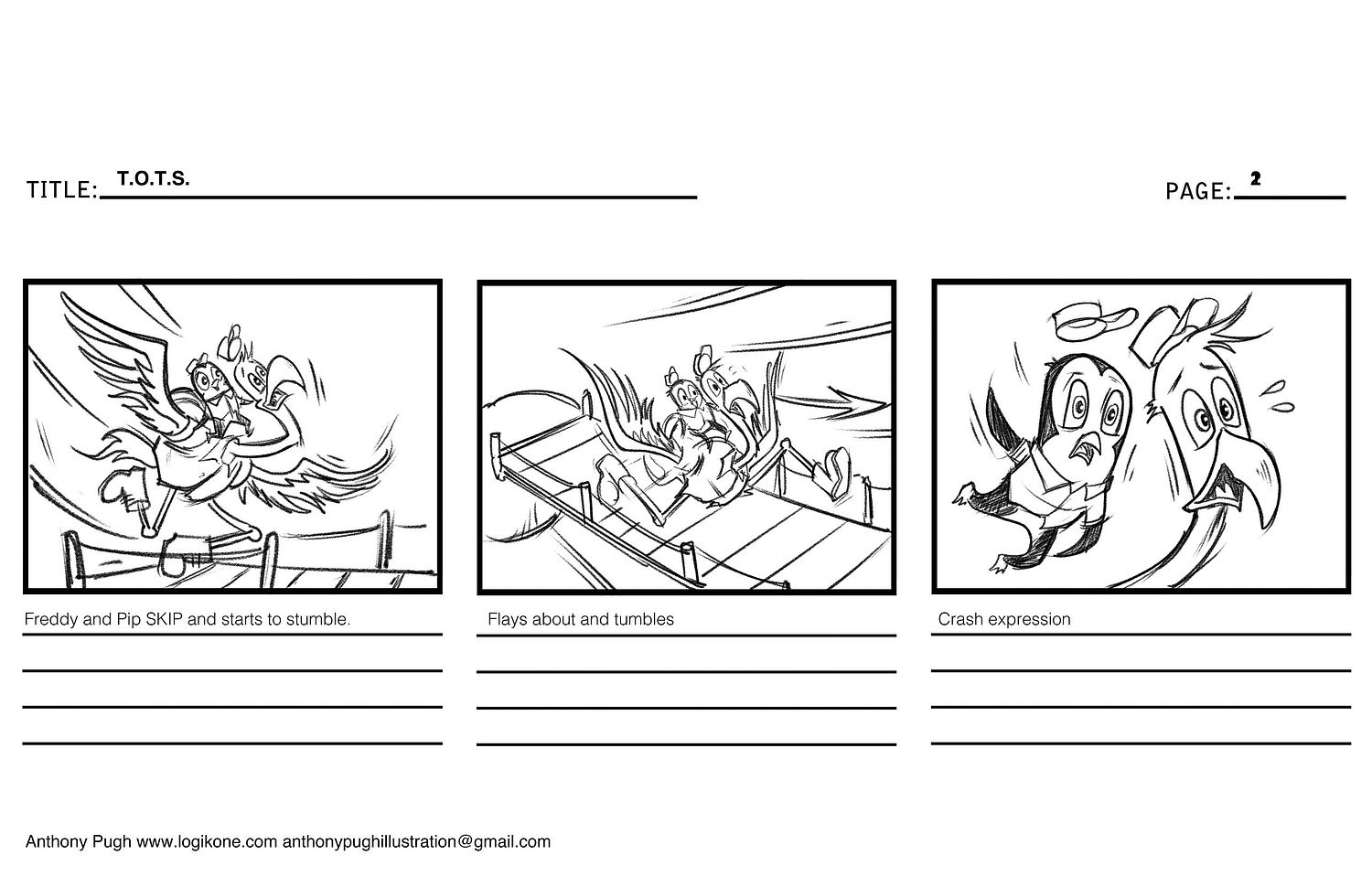 TITLE: T.O.T.S.

PAGE: 2

Freddy and Pip SKIP and starts to stumble.

Flays about and tumbles

Crash expression

Anthony Pugh www.logikone.com anthonypughillustration@gmail.com